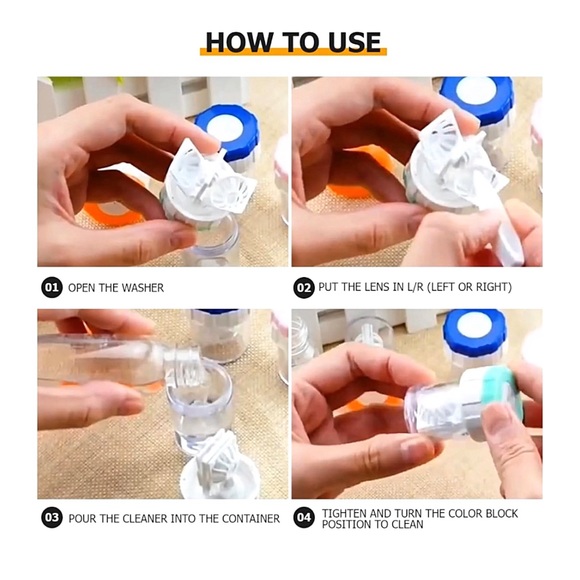 HOW TO USE

01 OPEN THE WASHER

02 PUT THE LENS IN L/R (LEFT OR RIGHT)

03 POUR THE CLEANER INTO THE CONTAINER

04 TIGHTEN AND TURN THE COLOR BLOCK POSITION TO CLEAN